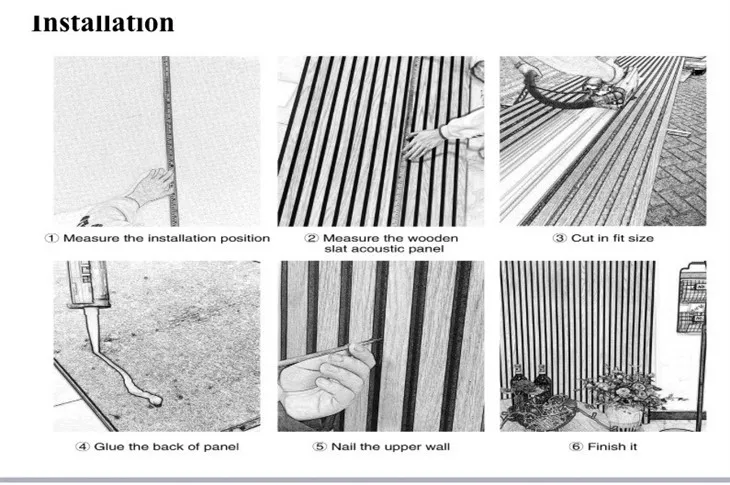 Installation

① Measure the installation position

② Measure the wooden slat acoustic panel

③ Cut in fit size

④ Glue the back of panel

⑤ Nail the upper wall

⑥ Finish it